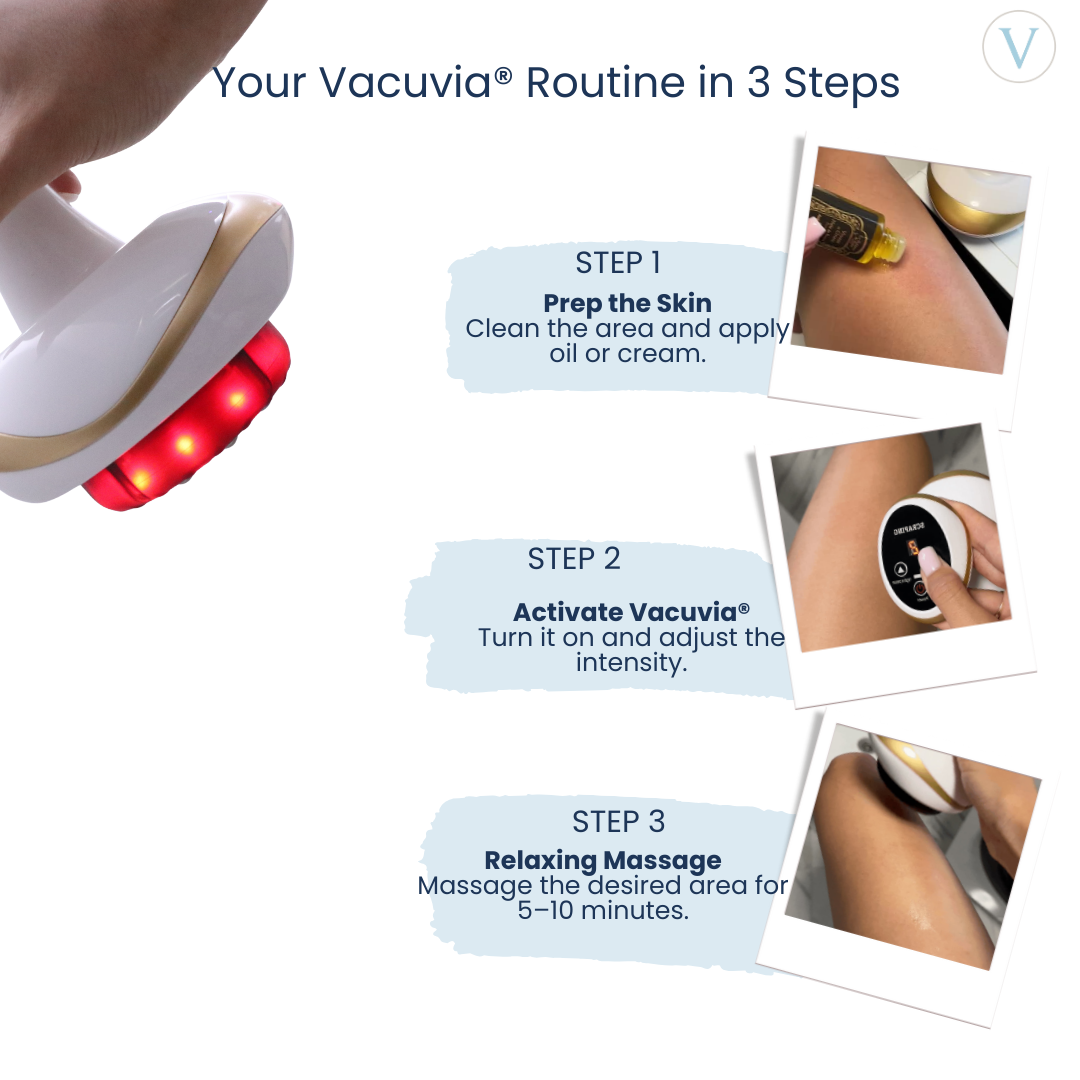 V

Your Vacuvia® Routine in 3 Steps

STEP 1
Prep the Skin
Clean the area and apply oil or cream.

STEP 2
Activate Vacuvia®
Turn it on and adjust the intensity.

SCRAPING

STEP 3
Relaxing Massage
Massage the desired area for 5–10 minutes.