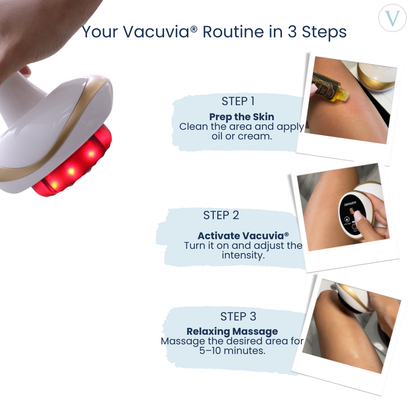 V

Your Vacuvia® Routine in 3 Steps

STEP 1
Prep the Skin
Clean the area and apply oil or cream.

STEP 2
Activate Vacuvia®
Turn it on and adjust the intensity.

STEP 3
Relaxing Massage
Massage the desired area for 5–10 minutes.